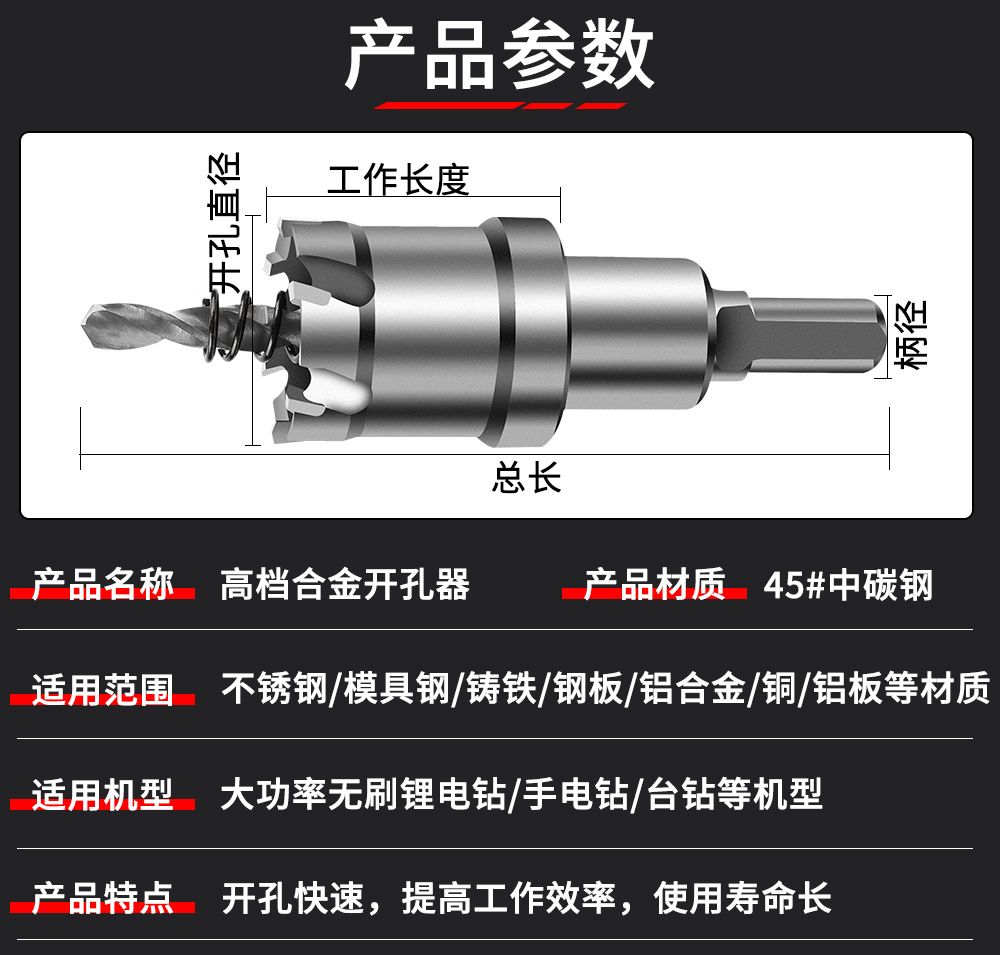 产品参数

开孔直径

工作长度

柄径

总长

产品名称 高档合金开孔器 产品材质 45#中碳钢

适用范围 不锈钢/模具钢/铸铁/钢板/铝合金/铜/铝板等材质

适用机型 大功率无刷锂电钻/手电钻/台钻等机型

产品特点 开孔快速，提高工作效率，使用寿命长